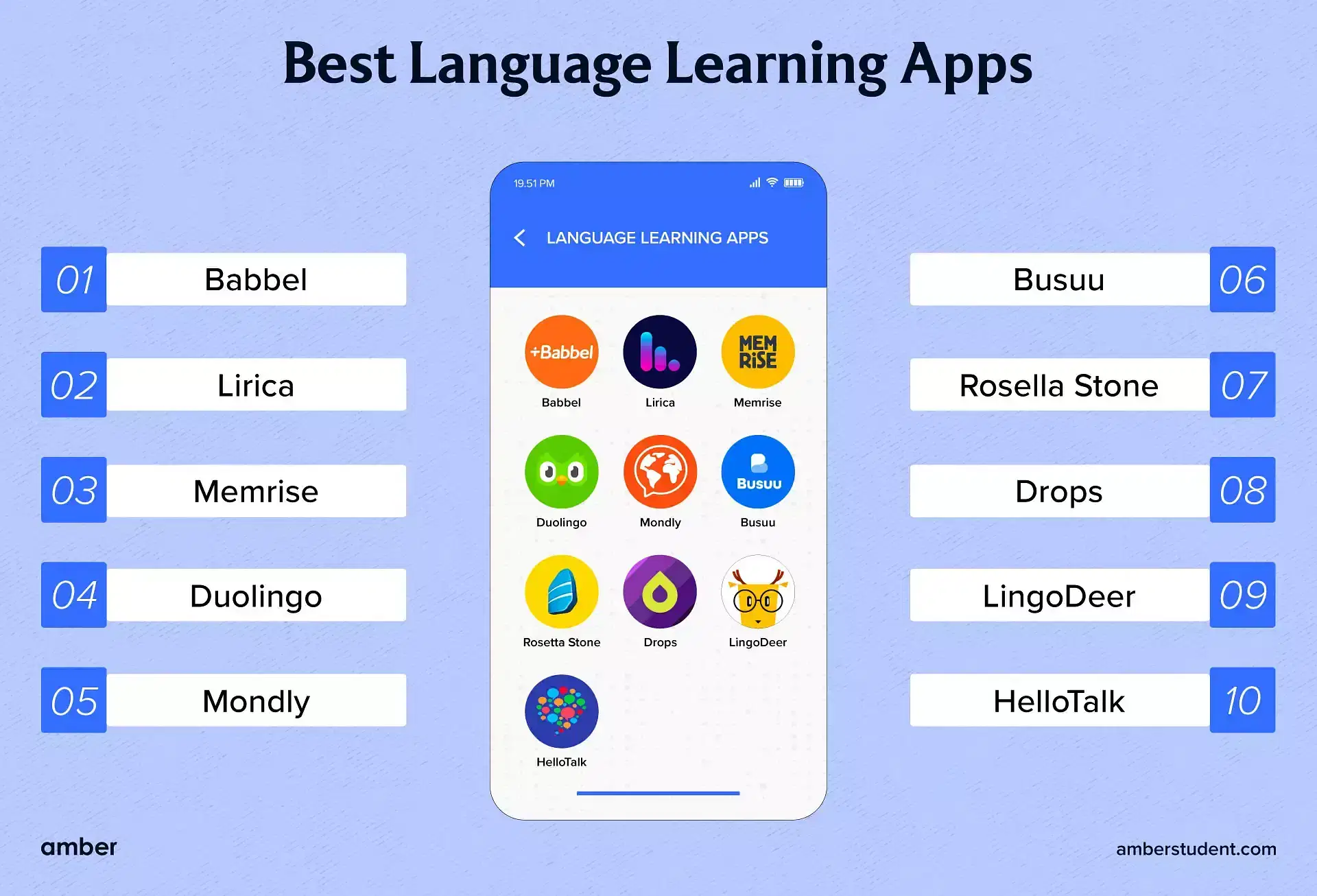 Best Language Learning Apps

01 Babbel

02 Lirica

03 Memrise

04 Duolingo

05 Mondly

19.51 PM

LANGUAGE LEARNING APPS

+Babbel
Babbel

Lirica

MEM RiSE
Memrise

Duolingo

Mondly

Busuu
Busuu

Rosetta Stone

Drops

LingoDeer

HelloTalk

Busuu 06

Rosella Stone 07

Drops 08

LingoDeer 09

HelloTalk 10

amber

amberstudent.com